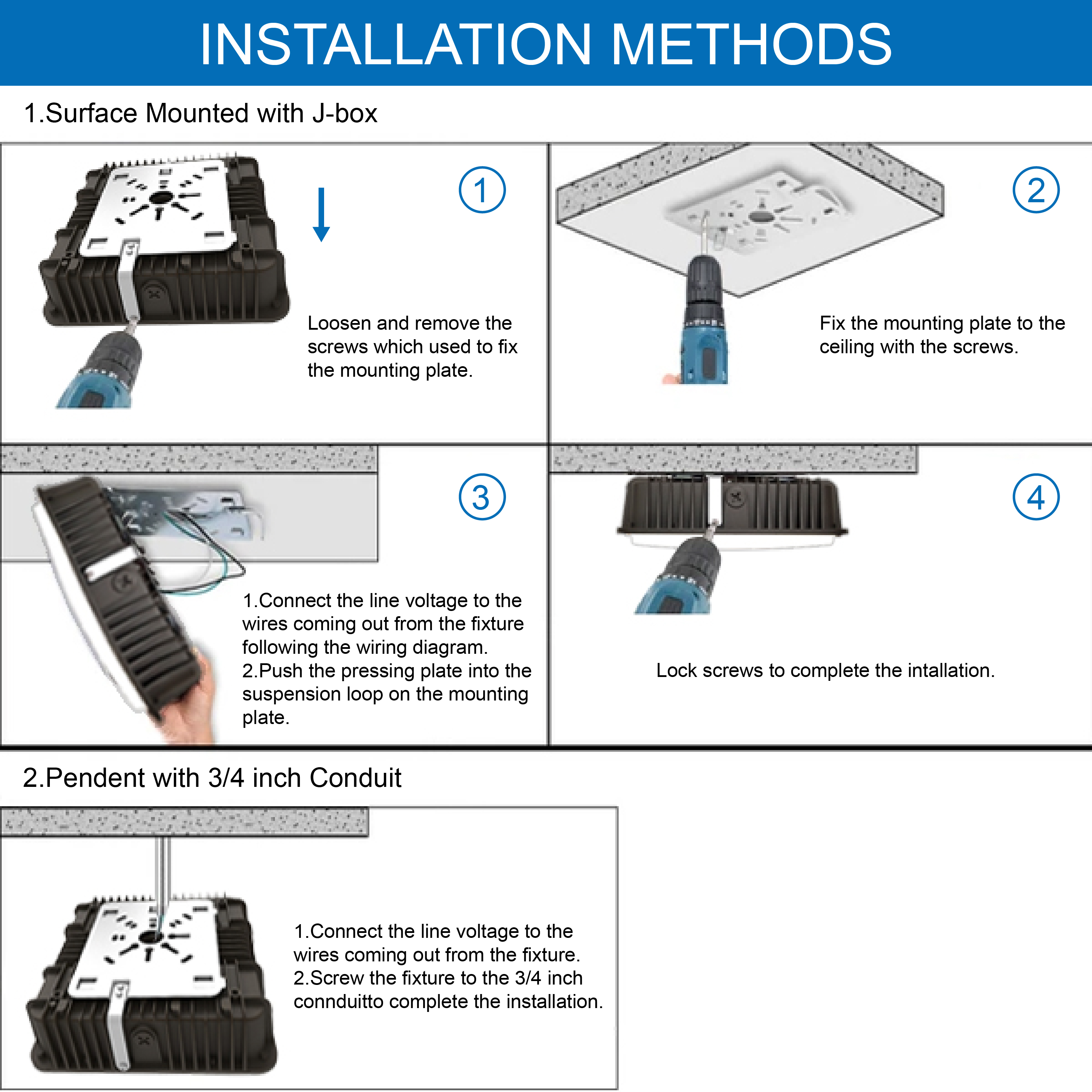 INSTALLATION METHODS

1.Surface Mounted with J-box

①

Loosen and remove the screws which used to fix the mounting plate.

②

Fix the mounting plate to the ceiling with the screws.

③

1.Connect the line voltage to the wires coming out from the fixture following the wiring diagram.
2.Push the pressing plate into the suspension loop on the mounting plate.

④

Lock screws to complete the intallation.

2.Pendent with 3/4 inch Conduit

1.Connect the line voltage to the wires coming out from the fixture.
2.Screw the fixture to the 3/4 inch connduitto complete the installation.