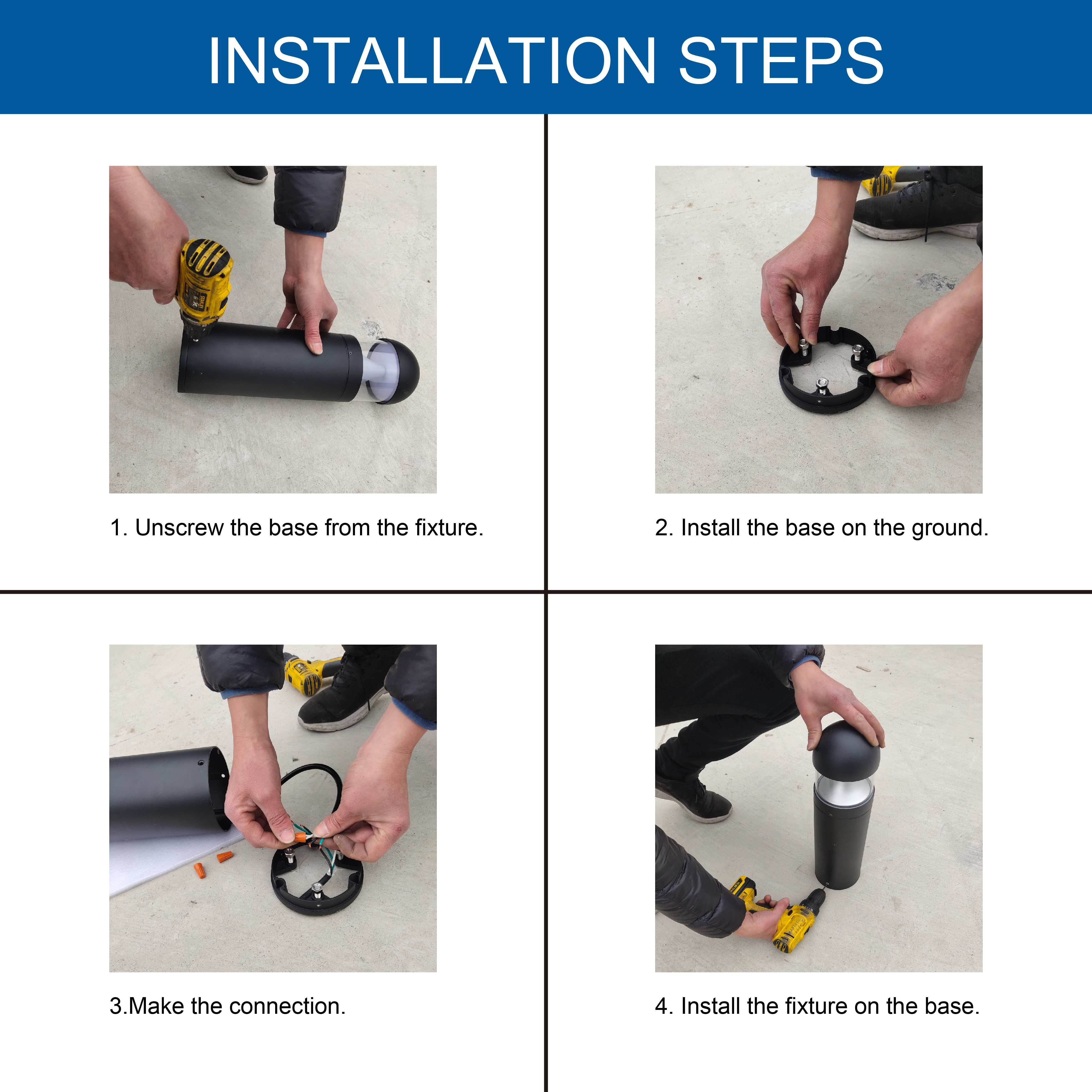 INSTALLATION STEPS

1. Unscrew the base from the fixture.

2. Install the base on the ground.

3.Make the connection.

4. Install the fixture on the base.