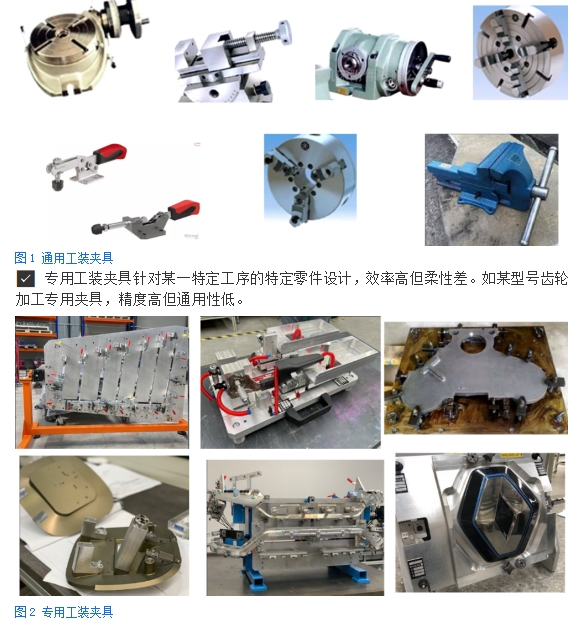 图1 通用工装夹具

专用工装夹具针对某一特定工序的特定零件设计，效率高但柔性差。如某型号齿轮加工专用夹具，精度高但通用性低。

图2 专用工装夹具